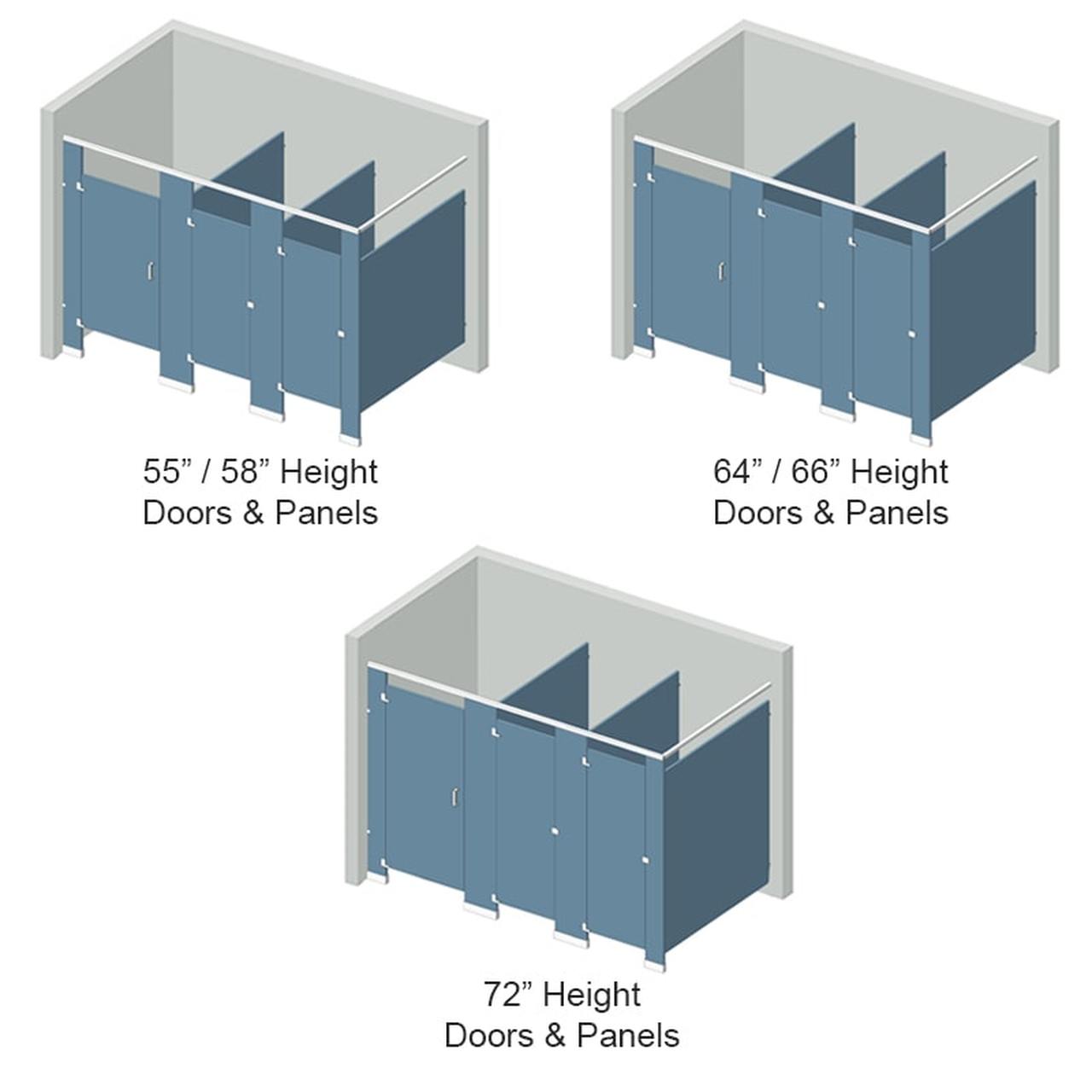 55” / 58” Height
Doors & Panels

64” / 66” Height
Doors & Panels

72” Height
Doors & Panels