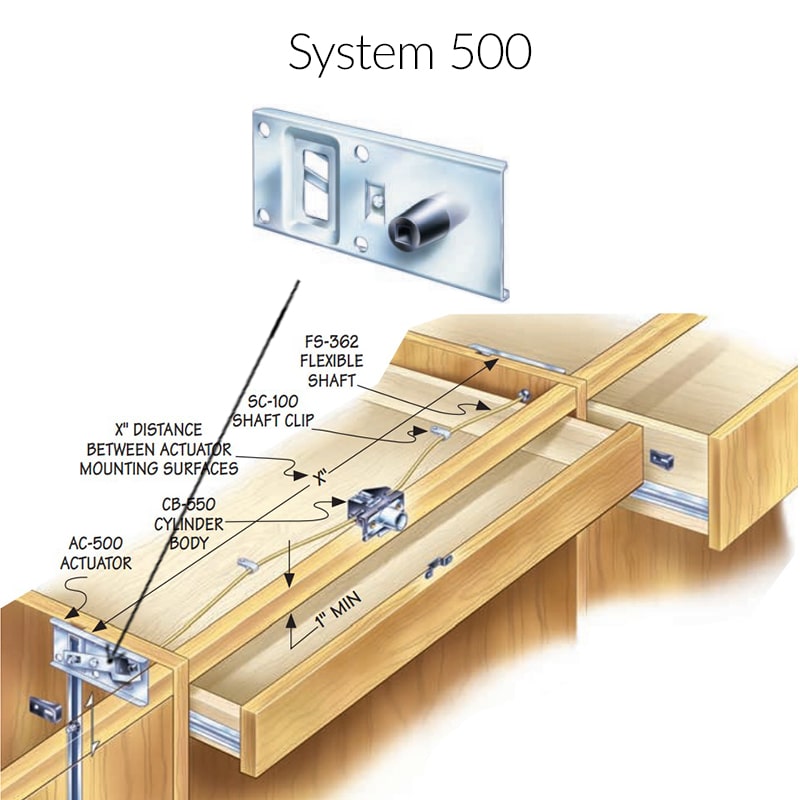 System 500

FS-362 FLEXIBLE SHAFT

SC-100 SHAFT CLIP

X" DISTANCE BETWEEN ACTUATOR MOUNTING SURFACES

"X"

CB-550 CYLINDER BODY

AC-500 ACTUATOR

1" MIN