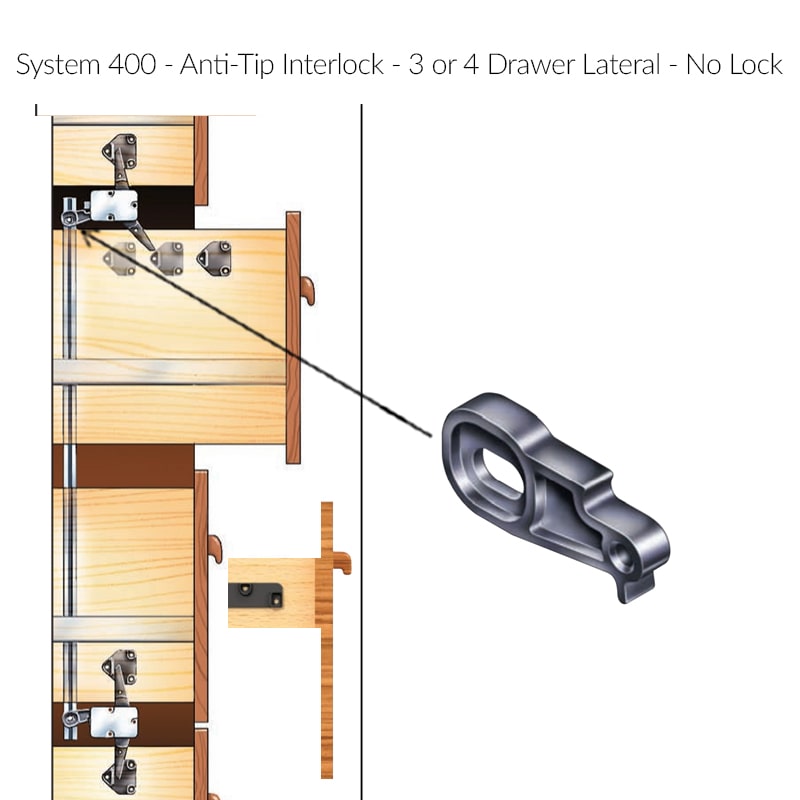 System 400 - Anti-Tip Interlock - 3 or 4 Drawer Lateral - No Lock