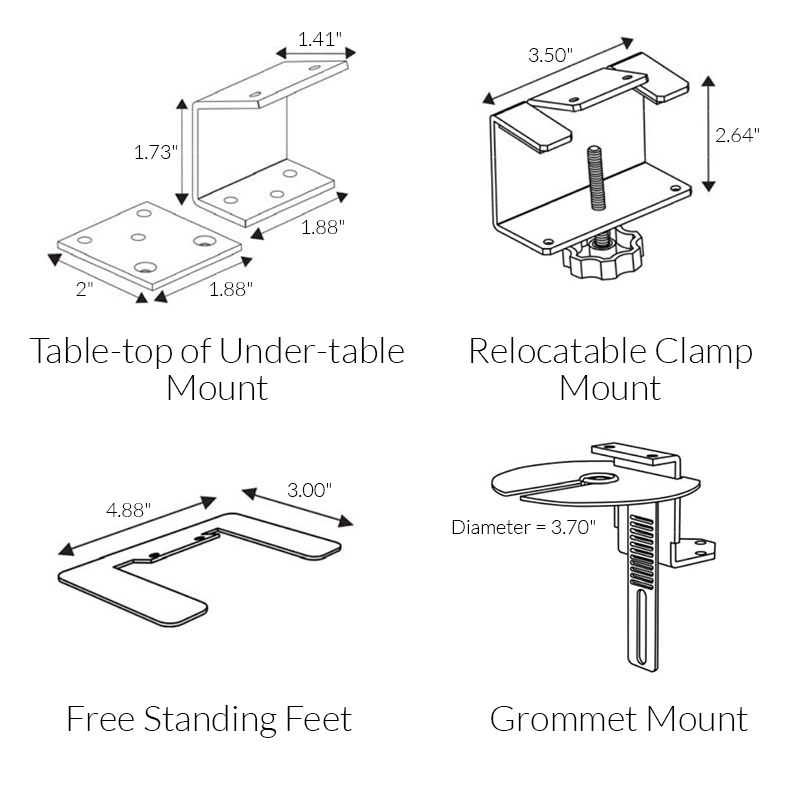 1.41"

1.73"

1.88"

2"

1.88"

Table-top of Under-table Mount

3.50"

2.64"

Relocatable Clamp Mount

4.88"

3.00"

Free Standing Feet

Diameter = 3.70"

Grommet Mount